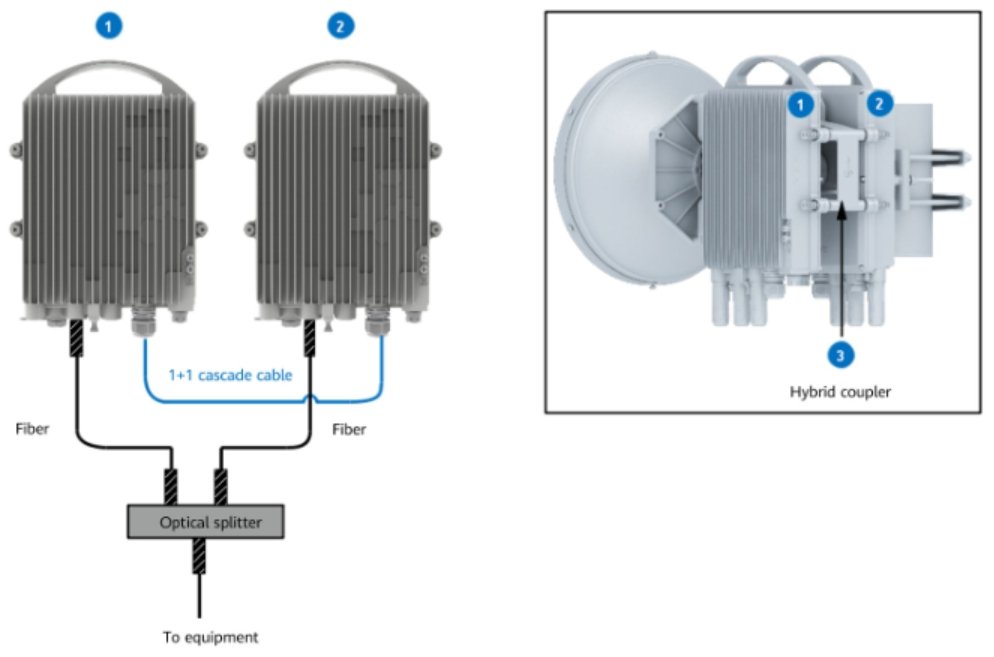 1
2
1+1 cascade cable
Fiber
Fiber
Optical splitter
To equipment
1
2
3
Hybrid coupler