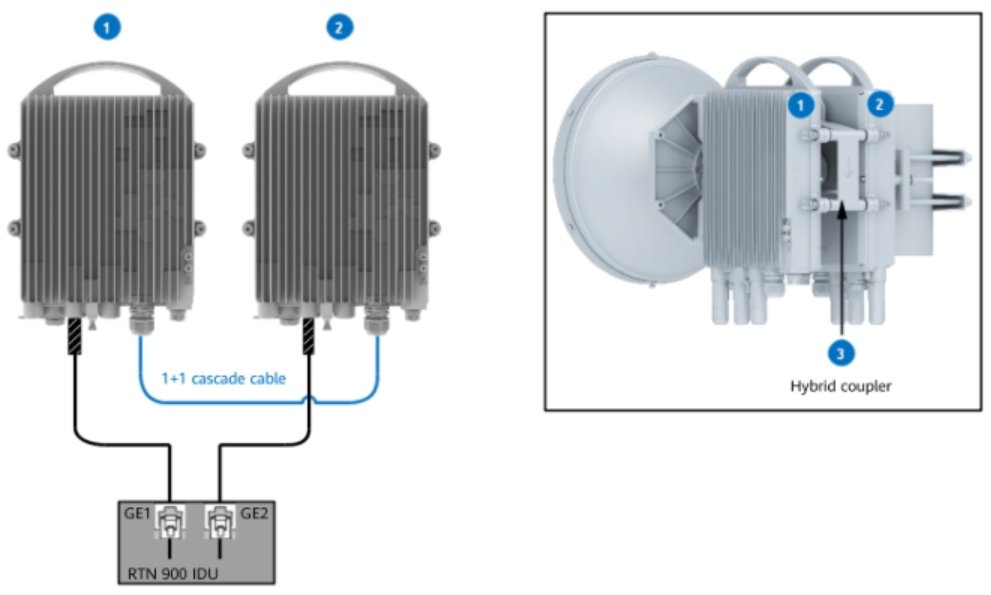 1
2
1+1 cascade cable
GE1
GE2
RTN 900 IDU
1
2
3
Hybrid coupler